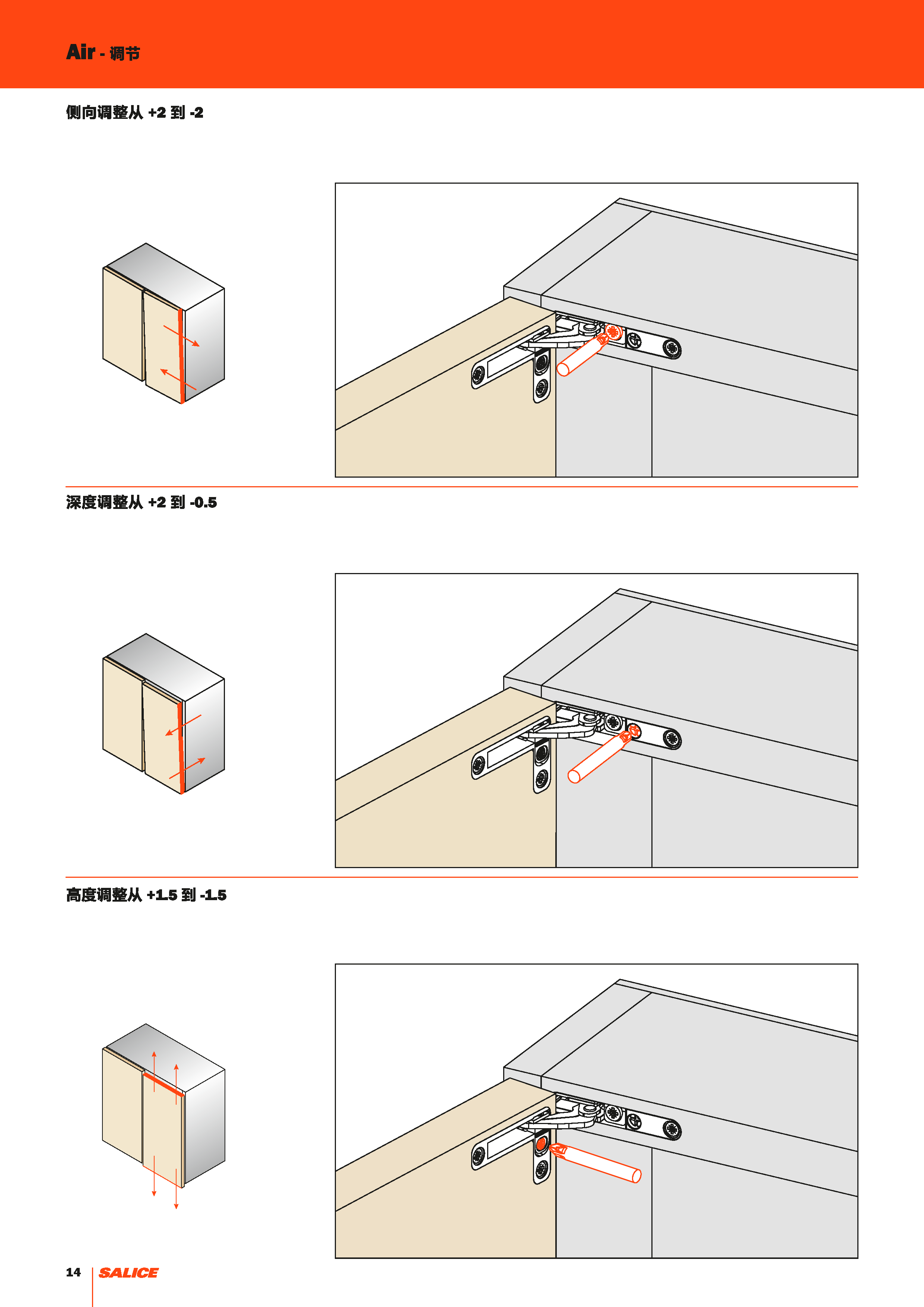 Air - 调节

侧向调整从 +2 到 -2

深度调整从 +2 到 -0.5

高度调整从 +1.5 到 -1.5

14 SALICE