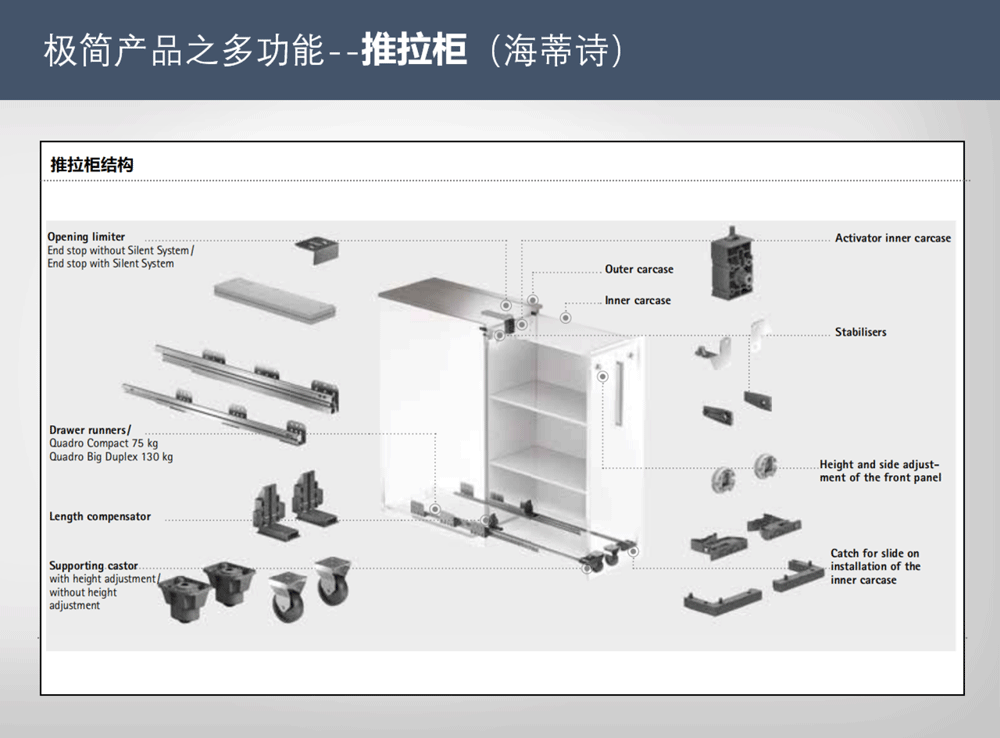 极简产品之多功能--推拉柜（海蒂诗）

推拉柜结构

Opening limiter
End stop without Silent System/
End stop with Silent System

Drawer runners/
Quadro Compact 75 kg
Quadro Big Duplex 130 kg

Length compensator

Supporting castor
with height adjustment/
without height adjustment

Outer carcase

Inner carcase

Activator inner carcase

Stabilisers

Height and side adjustment of the front panel

Catch for slide on installation of the inner carcase